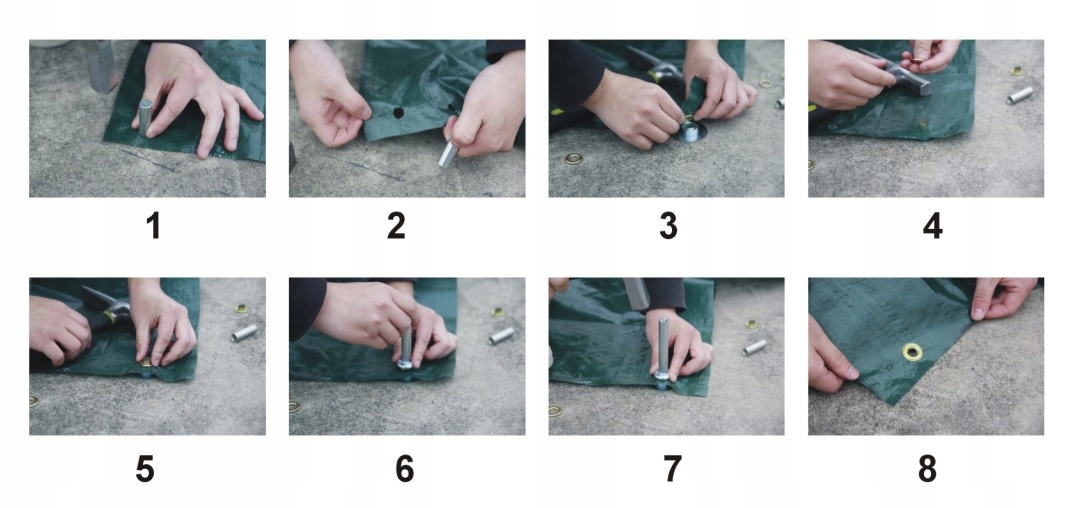 1

2

3

4

5

6

7

8